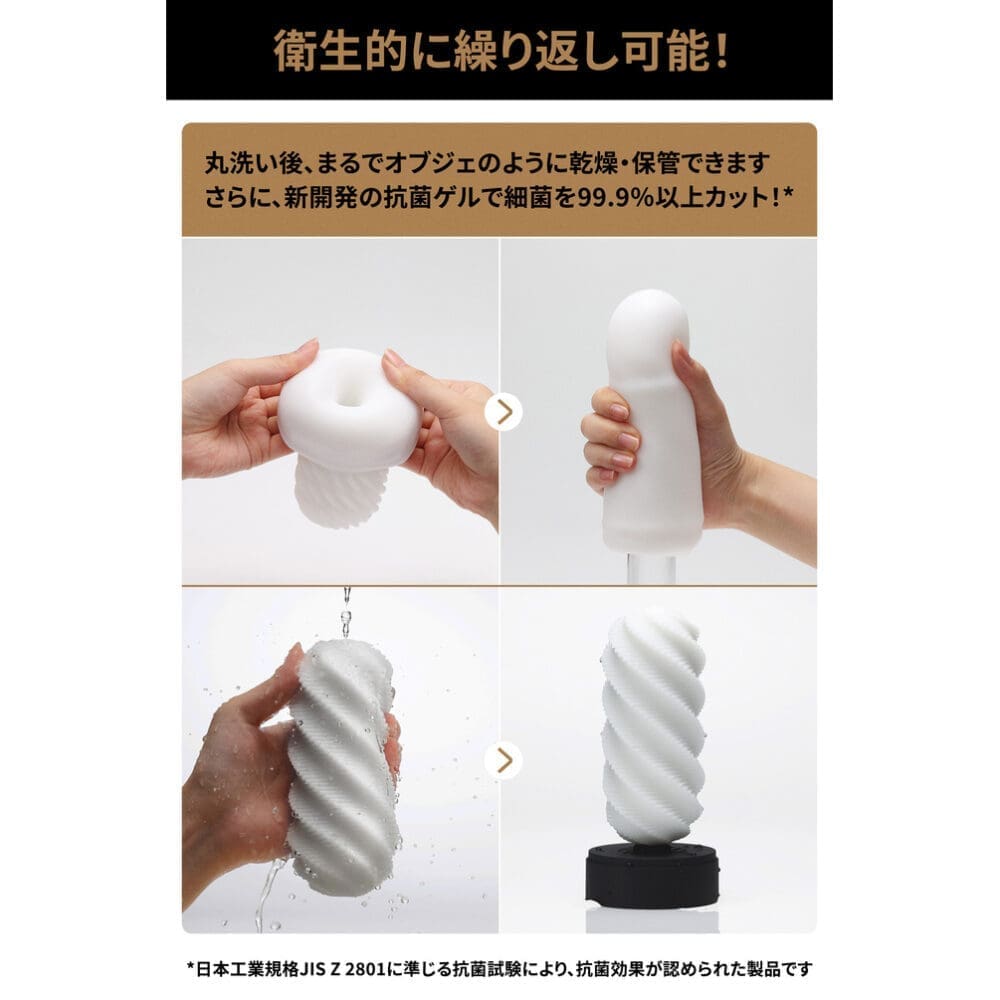 衛生的に繰り返し可能!

丸洗い後、まるでオブジェのように乾燥・保管できます
さらに、新開発の抗菌ゲルで細菌を99.9%以上カット!*

*日本工業規格JIS Z 2801に準じる抗菌試験により、抗菌効果が認められた製品です