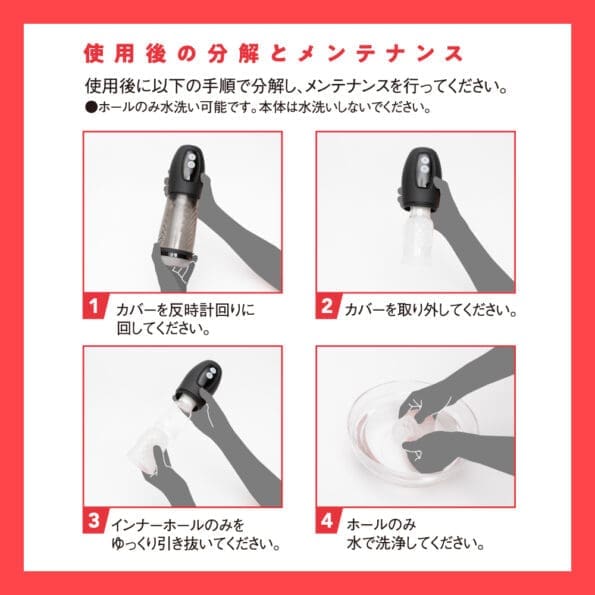 使用後の分解とメンテナンス

使用後に以下の手順で分解し、メンテナンスを行ってください。
●ホールのみ水洗い可能です。本体は水洗いしないでください。

1 カバーを反時計回りに回してください。

2 カバーを取り外してください。

3 インナーホールのみをゆっくり引き抜いてください。

4 ホールのみ水で洗浄してください。