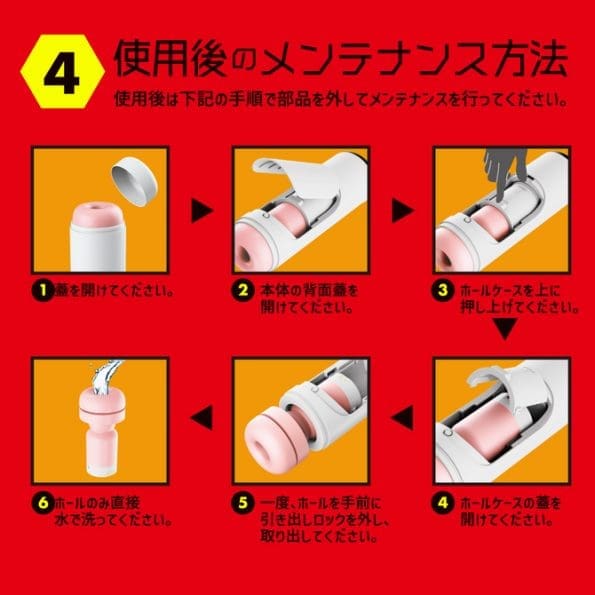 4 使用後のメンテナンス方法

使用後は下記の手順で部品を外してメンテナンスを行ってください。

1 蓋を開けてください。

2 本体の背面蓋を開けてください。

3 ホールケースを上に押し上げてください。

4 ホールケースの蓋を開けてください。

5 一度、ホールを手前に引き出しロックを外し、取り出してください。

6 ホールのみ直接水で洗ってください。