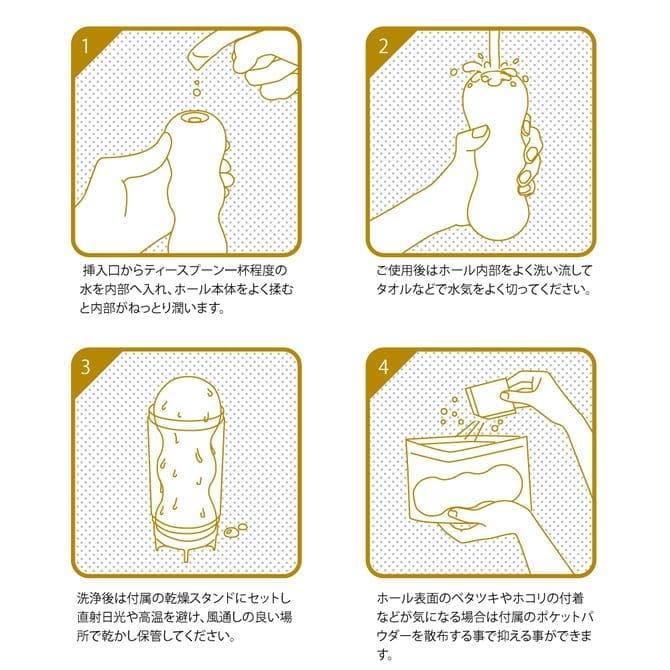 1

挿入口からティースプーン一杯程度の水を内部へ入れ、ホール本体をよく揉むと内部がねっとり潤います。

2

ご使用後はホール内部をよく洗い流してタオルなどで水気をよく切ってください。

3

洗浄後は付属の乾燥スタンドにセットし直射日光や高温を避け、風通しの良い場所で乾かし保管してください。

4

ホール表面のベタツキやホコリの付着などが気になる場合は付属のポケットパウダーを散布する事で抑える事ができます。