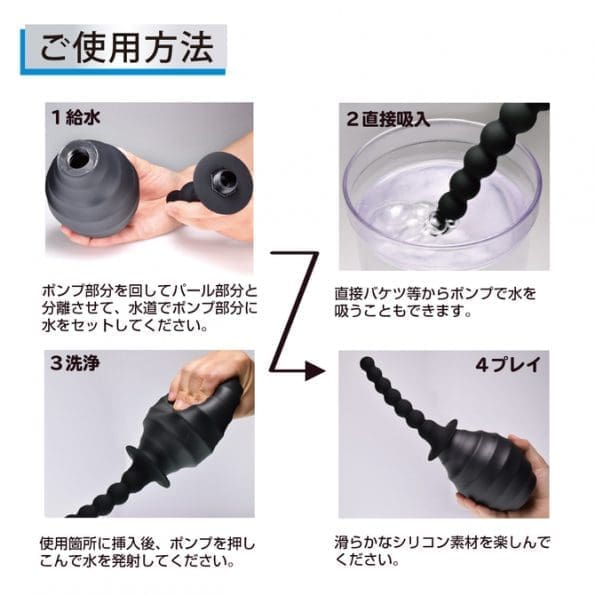 ご使用方法

1 給水

ポンプ部分を回してパール部分と分離させて、水道でポンプ部分に水をセットしてください。

2 直接吸入

直接バケツ等からポンプで水を吸うこともできます。

3 洗浄

使用箇所に挿入後、ポンプを押しこんで水を発射してください。

4 プレイ

滑らかなシリコン素材を楽しんでください。