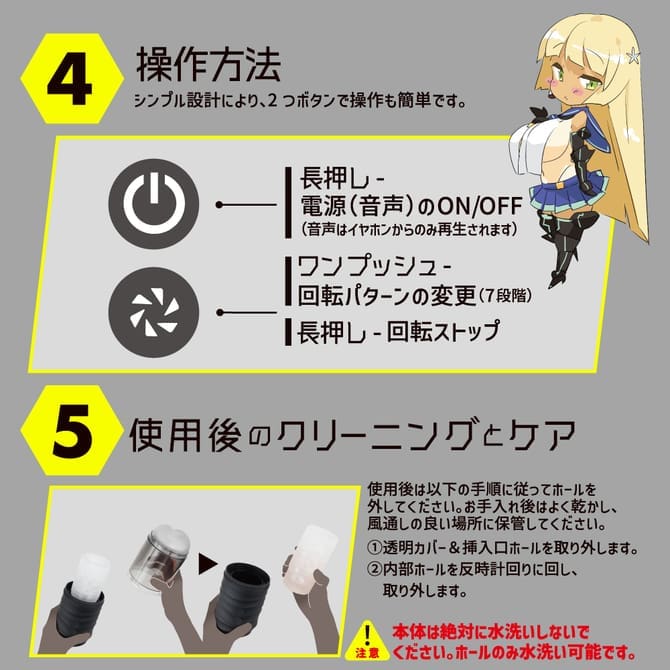 4

操作方法

シンプル設計により、2つボタンで操作も簡単です。

長押し -
電源(音声)のON/OFF
(音声はイヤホンからのみ再生されます)

ワンプッシュ -
回転パターンの変更(7段階)

長押し - 回転ストップ

5

使用後のクリーニングとケア

使用後は以下の手順に従ってホールを外してください。お手入れ後はよく乾かし、風通しの良い場所に保管してください。

①透明カバー&挿入口ホールを取り外します。
②内部ホールを反時計回りに回し、取り外します。

注意

本体は絶対に水洗いしないでください。ホールのみ水洗い可能です。