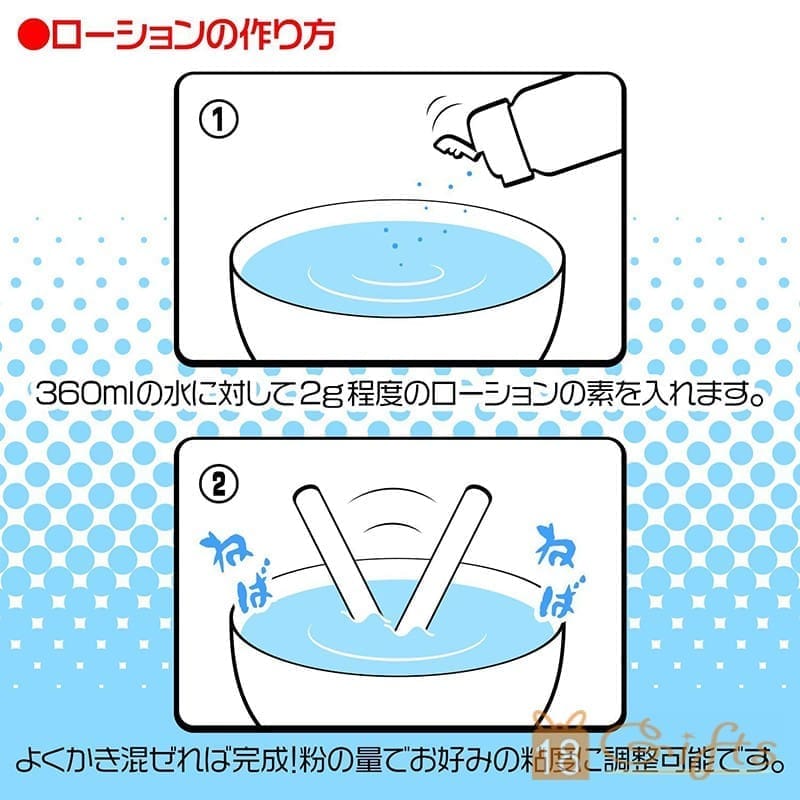 ●ローションの作り方

①

360mlの水に対して2g程度のローションの素を入れます。

②

ねば

ねば

よくかき混ぜれば完成!粉の量でお好みの粘度に調整可能です。

18 Gifts