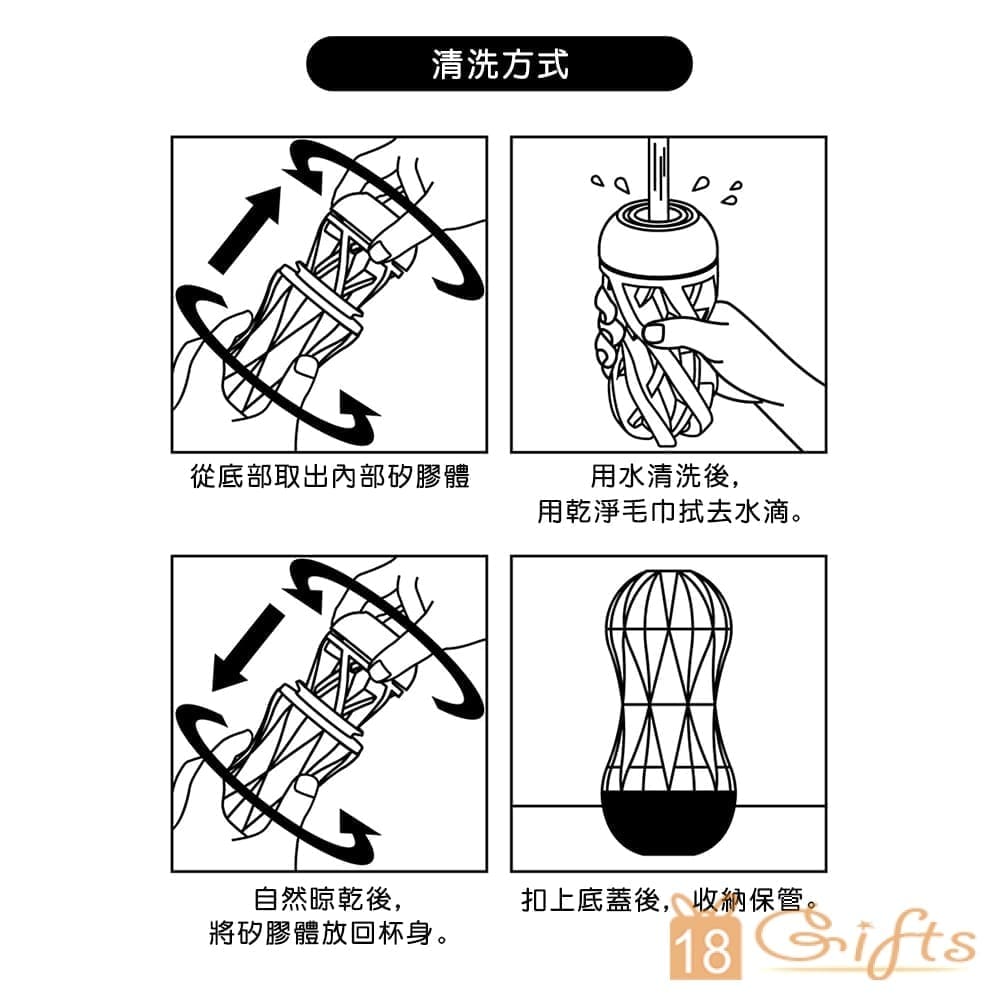 清洗方式

從底部取出內部矽膠體

用水清洗後，
用乾淨毛巾拭去水滴。

自然晾乾後，
將矽膠體放回杯身。

扣上底蓋後，收納保管。

18 Gifts