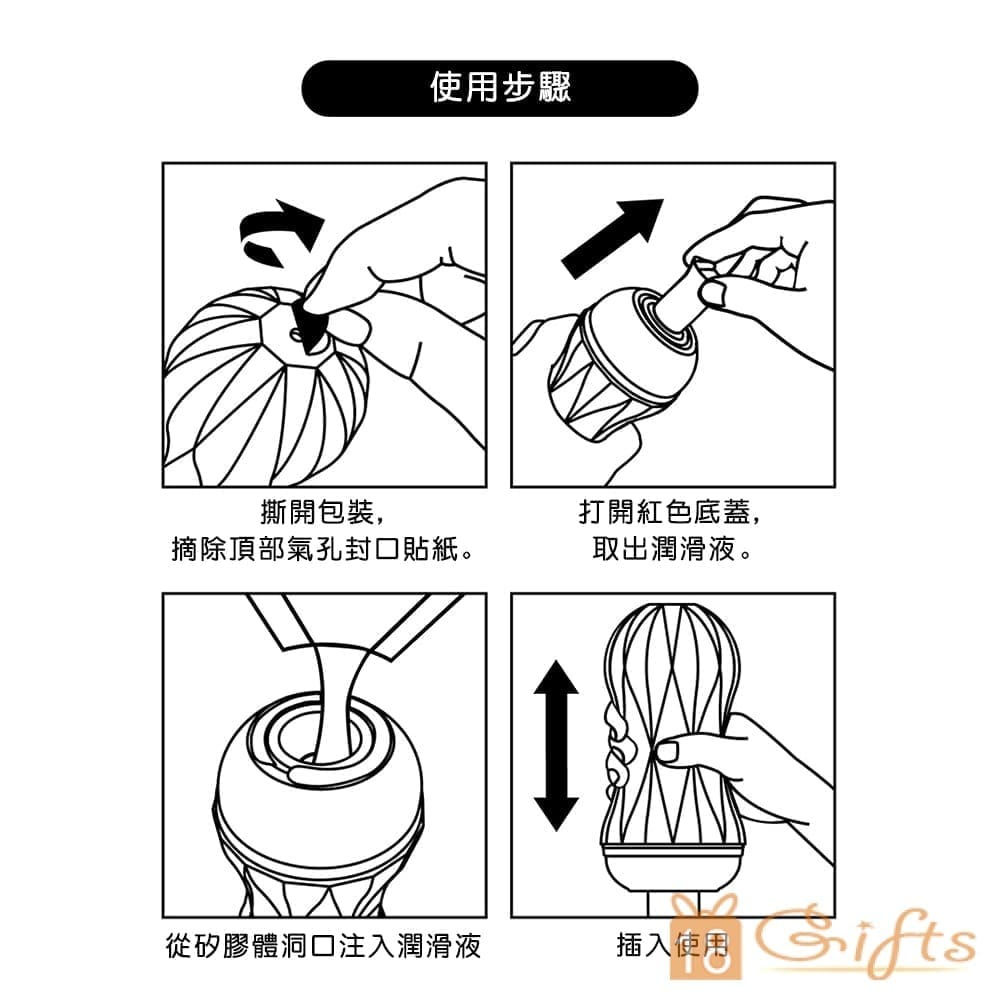 使用步驟

撕開包裝，
摘除頂部氣孔封口貼紙。

打開紅色底蓋，
取出潤滑液。

從矽膠體洞口注入潤滑液

插入使用

18 Gifts